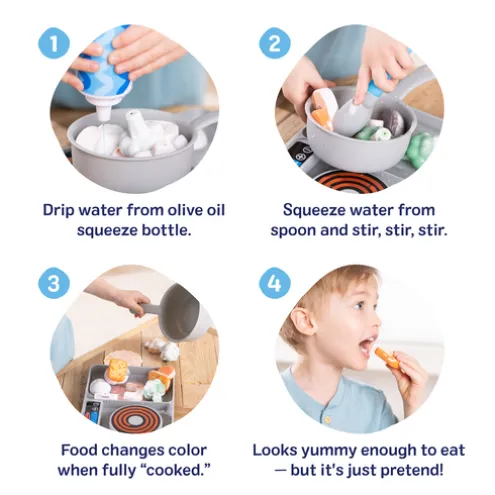 1

Drip water from olive oil squeeze bottle.

2

Squeeze water from spoon and stir, stir, stir.

3

Food changes color when fully “cooked.”

4

Looks yummy enough to eat — but it's just pretend!